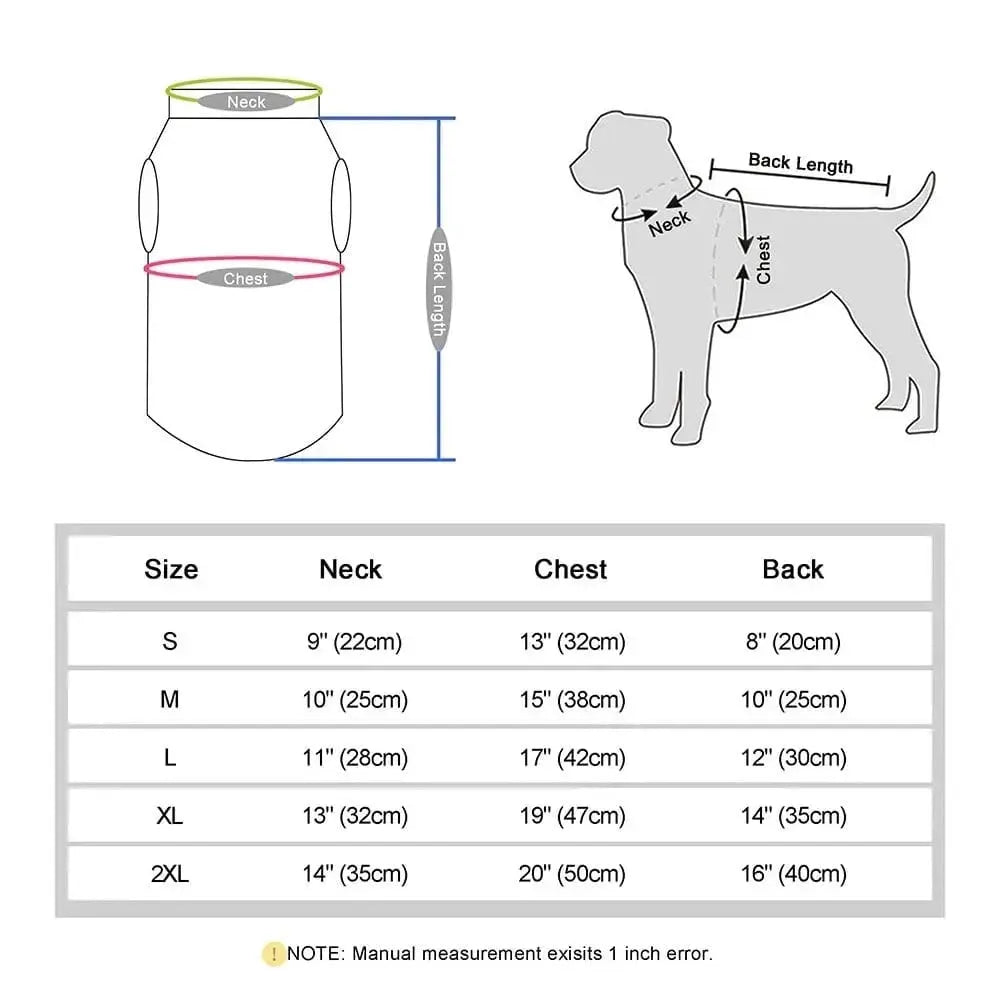 Neck
Chest
Back Length

Back Length
Neck
Chest

| Size | Neck | Chest | Back |
|---|---|---|---|
| S | 9'' (22cm) | 13'' (32cm) | 8'' (20cm) |
| M | 10'' (25cm) | 15'' (38cm) | 10'' (25cm) |
| L | 11'' (28cm) | 17'' (42cm) | 12'' (30cm) |
| XL | 13'' (32cm) | 19'' (47cm) | 14'' (35cm) |
| 2XL | 14'' (35cm) | 20'' (50cm) | 16'' (40cm) |

! NOTE: Manual measurement exisits 1 inch error.